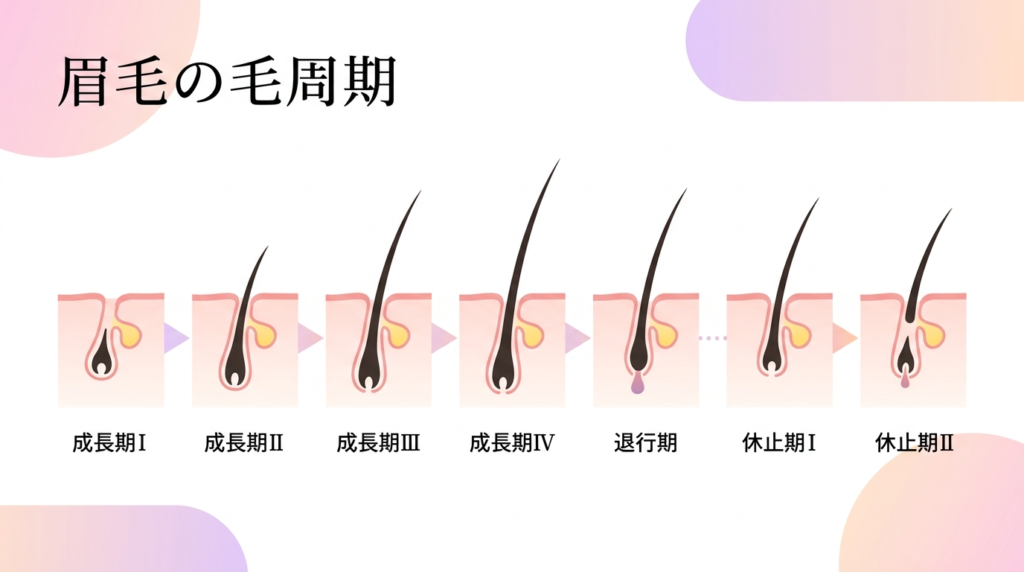 眉毛の毛周期

成長期Ⅰ

成長期Ⅱ

成長期Ⅲ

成長期Ⅳ

退行期

休止期Ⅰ

休止期Ⅱ